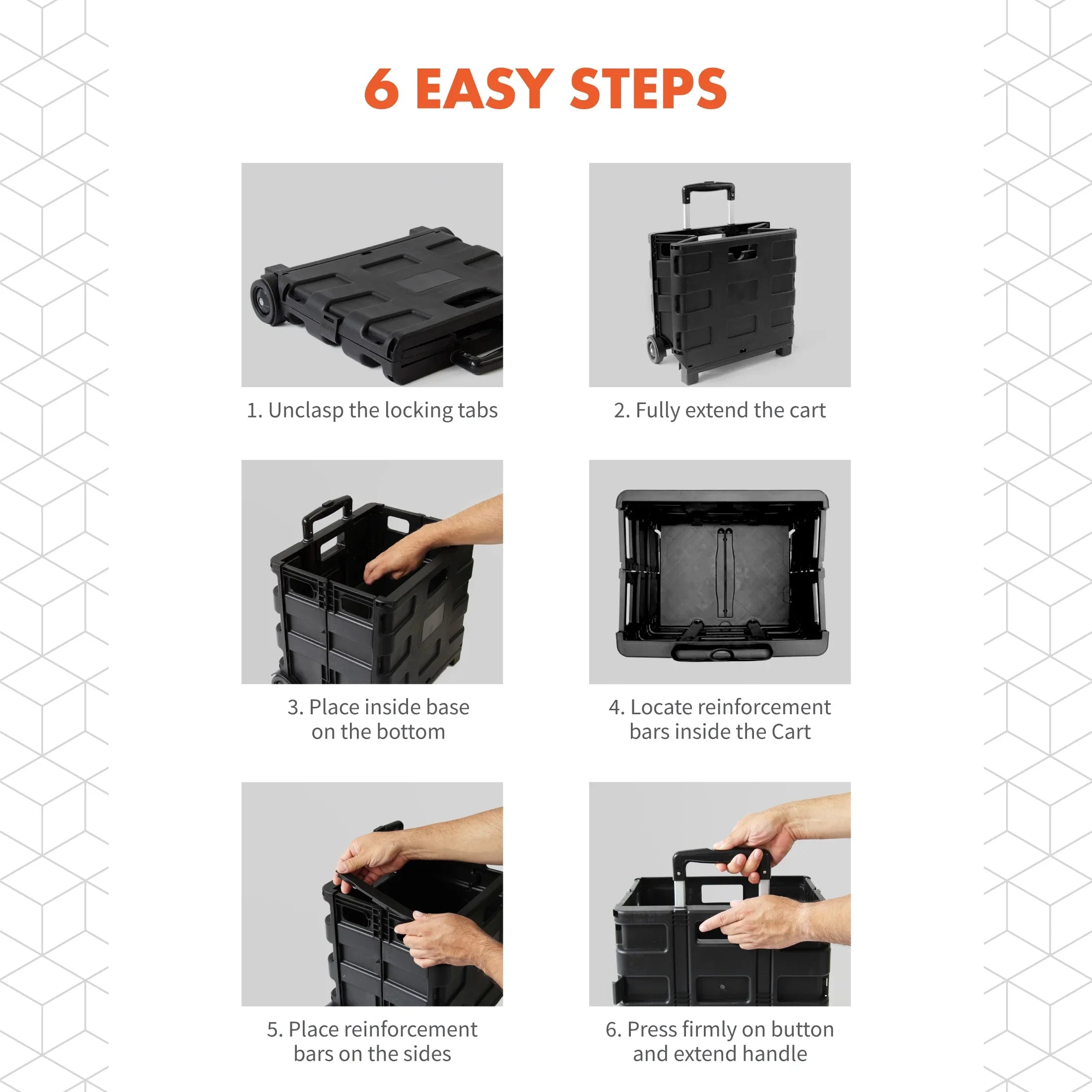 6 EASY STEPS

1. Unclasp the locking tabs

2. Fully extend the cart

3. Place inside base on the bottom

4. Locate reinforcement bars inside the Cart

5. Place reinforcement bars on the sides

6. Press firmly on button and extend handle