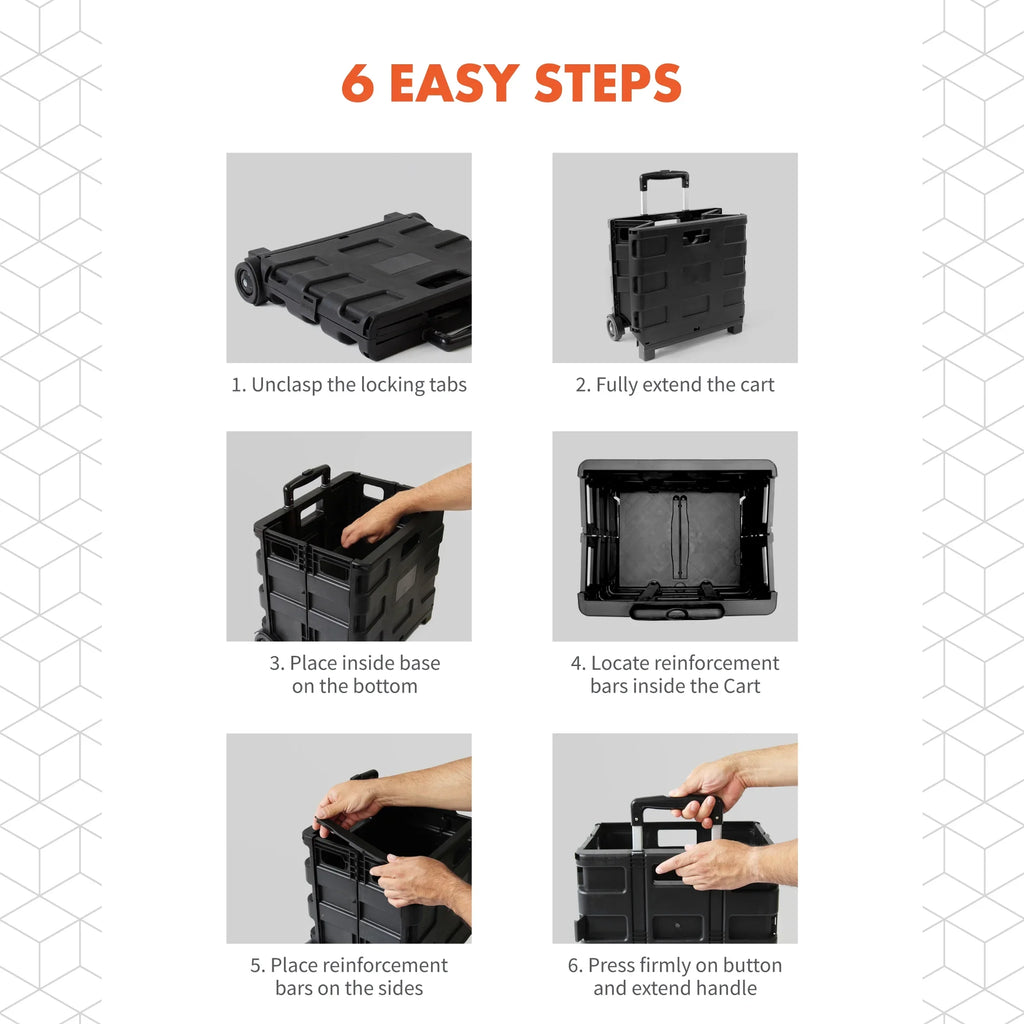 6 EASY STEPS

1. Unclasp the locking tabs

2. Fully extend the cart

3. Place inside base on the bottom

4. Locate reinforcement bars inside the Cart

5. Place reinforcement bars on the sides

6. Press firmly on button and extend handle