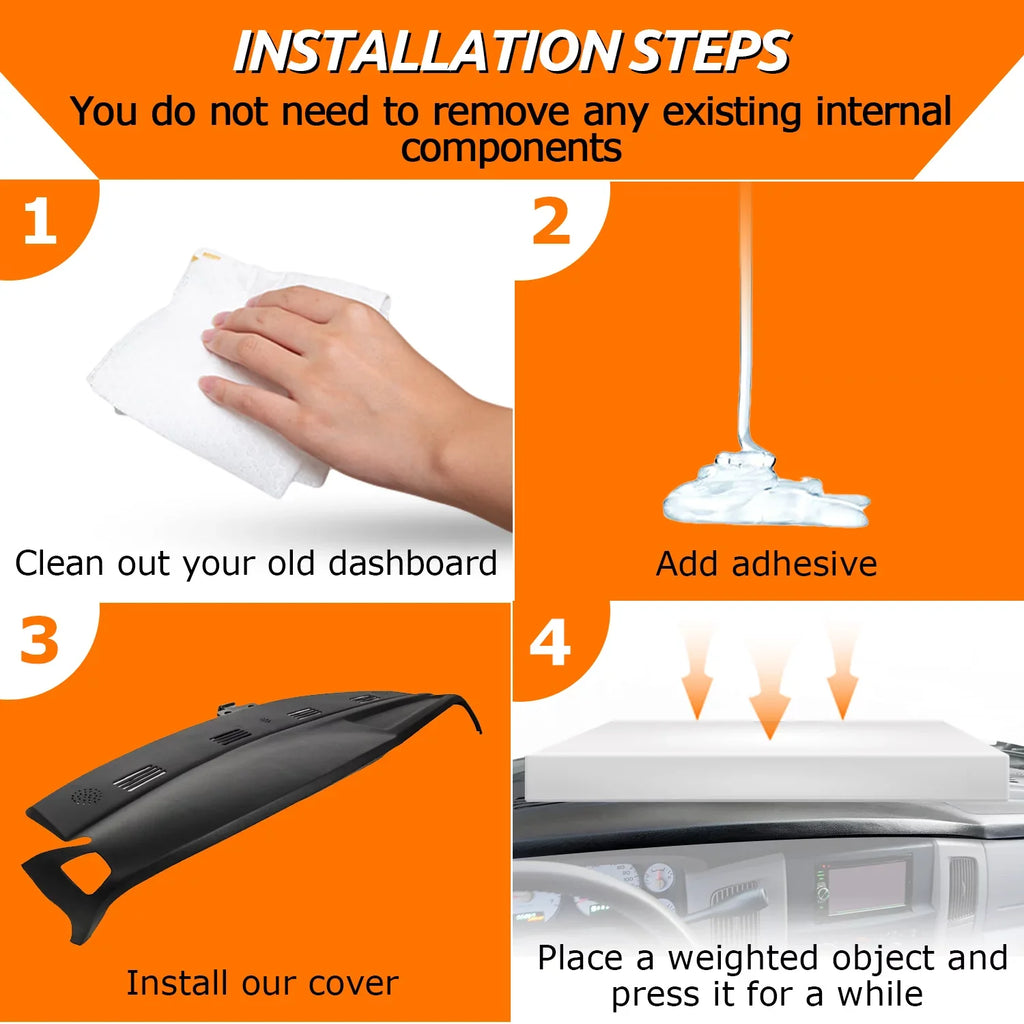 INSTALLATION STEPS

You do not need to remove any existing internal components

1

Clean out your old dashboard

2

Add adhesive

3

Install our cover

4

Place a weighted object and press it for a while